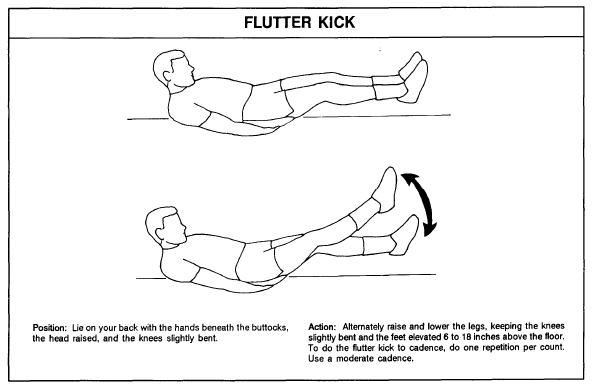 FLUTTER KICK

Position: Lie on your back with the hands beneath the buttocks, the head raised, and the knees slightly bent.

Action: Alternately raise and lower the legs, keeping the knees slightly bent and the feet elevated 6 to 18 inches above the floor. To do the flutter kick to cadence, do one repetition per count. Use a moderate cadence.