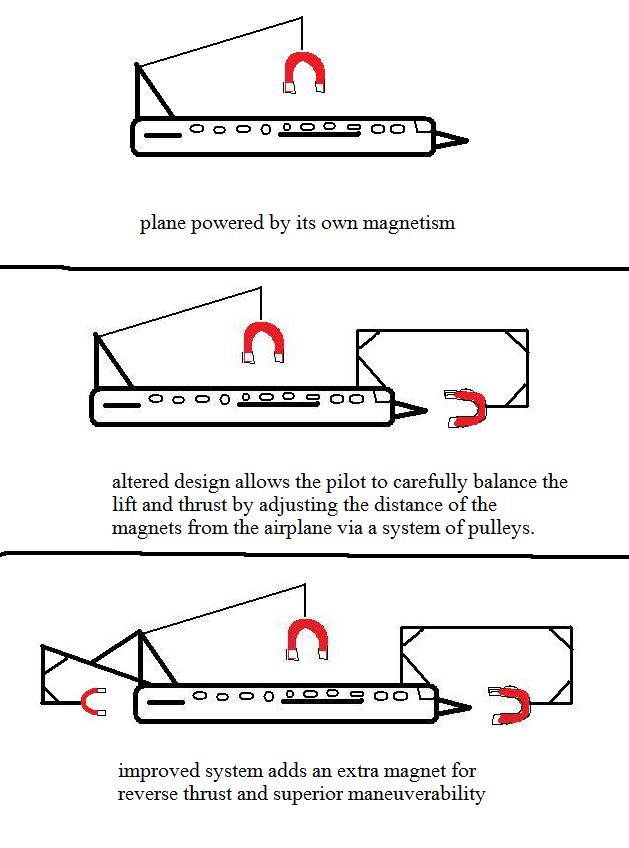 plane powered by its own magnetism

altered design allows the pilot to carefully balance the lift and thrust by adjusting the distance of the magnets from the airplane via a system of pulleys.

improved system adds an extra magnet for reverse thrust and superior maneuverability