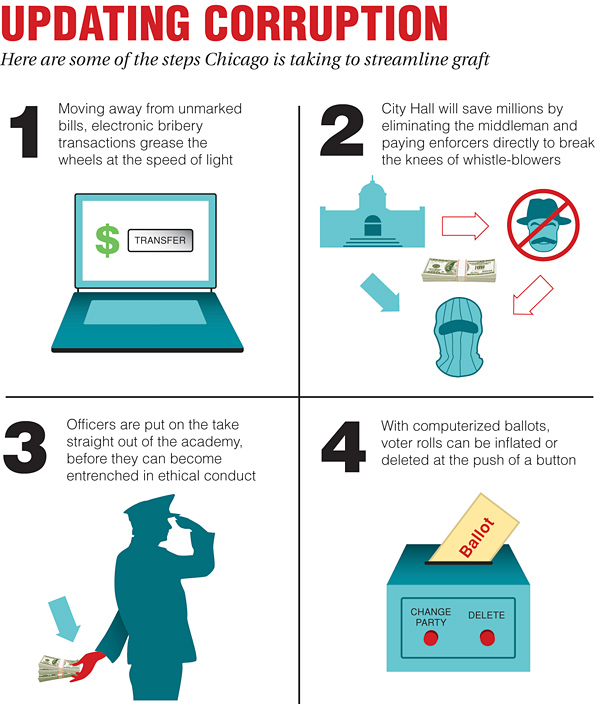 UPDATING CORRUPTION

Here are some of the steps Chicago is taking to streamline graft

1

Moving away from unmarked bills, electronic bribery transactions grease the wheels at the speed of light

$

TRANSFER

2

City Hall will save millions by eliminating the middleman and paying enforcers directly to break the knees of whistle-blowers

3

Officers are put on the take straight out of the academy, before they can become entrenched in ethical conduct

4

With computerized ballots, voter rolls can be inflated or deleted at the push of a button

Ballot

CHANGE PARTY

DELETE