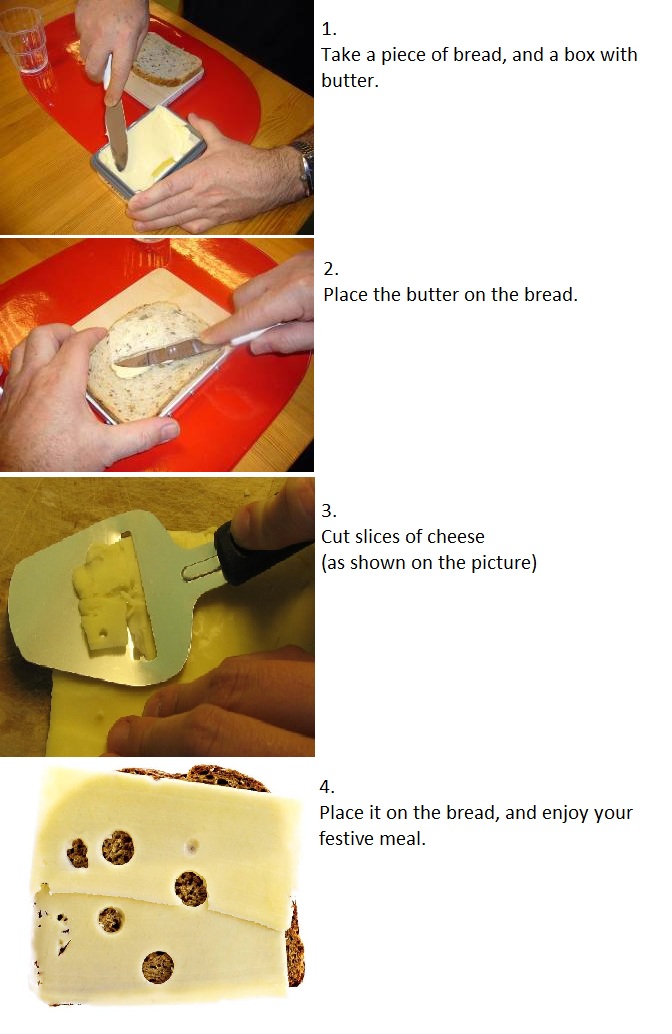 1.
Take a piece of bread, and a box with butter.

2.
Place the butter on the bread.

3.
Cut slices of cheese
(as shown on the picture)

4.
Place it on the bread, and enjoy your festive meal.