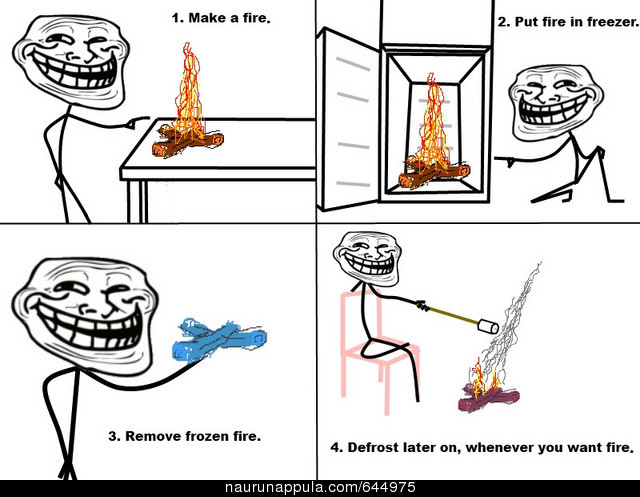 1. Make a fire.

2. Put fire in freezer.

3. Remove frozen fire.

4. Defrost later on, whenever you want fire.

naurunappula.com/644975