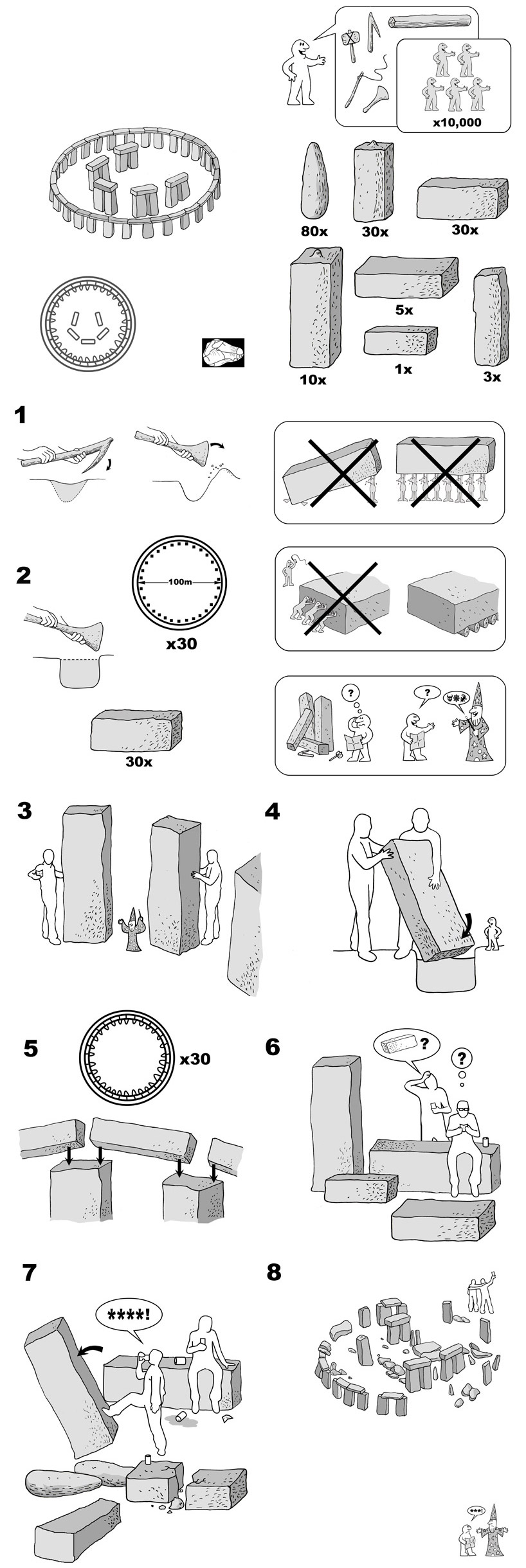 x10,000

80x

30x

30x

10x

5x

1x

3x

1

2

100m

x30

30x

?

?

3

4

5

x30

6

?

?

7

****!

8

***!