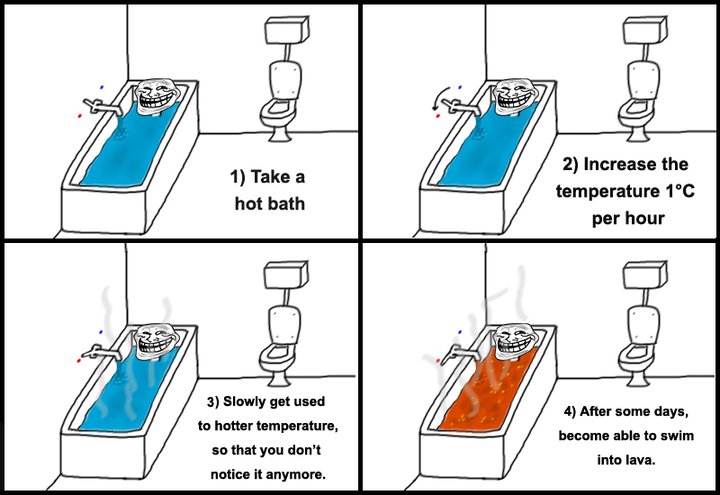 1) Take a hot bath

2) Increase the temperature 1°C per hour

3) Slowly get used to hotter temperature, so that you don't notice it anymore.

4) After some days, become able to swim into lava.