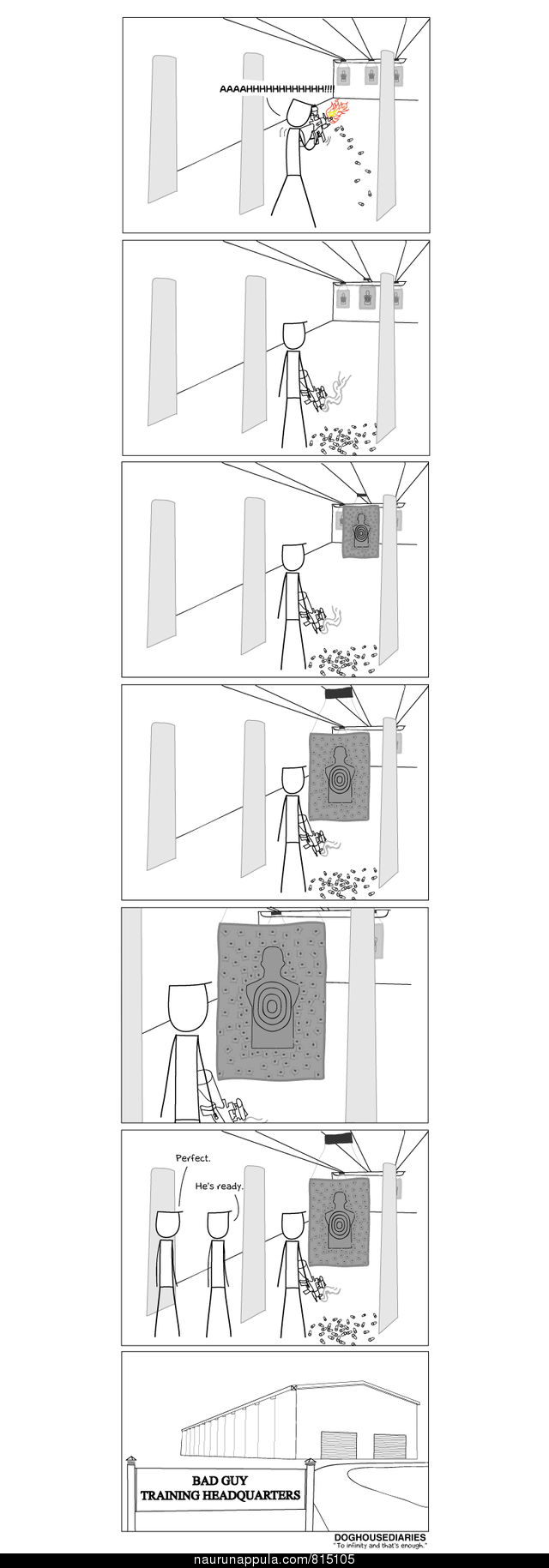 AAAAHHHHHHHHHHHH!!!!

Perfect.

He's ready.

BAD GUY
TRAINING HEADQUARTERS

DOGHOUSEDIARIES
"To infinity and that's enough."

naurunappula.com/815105