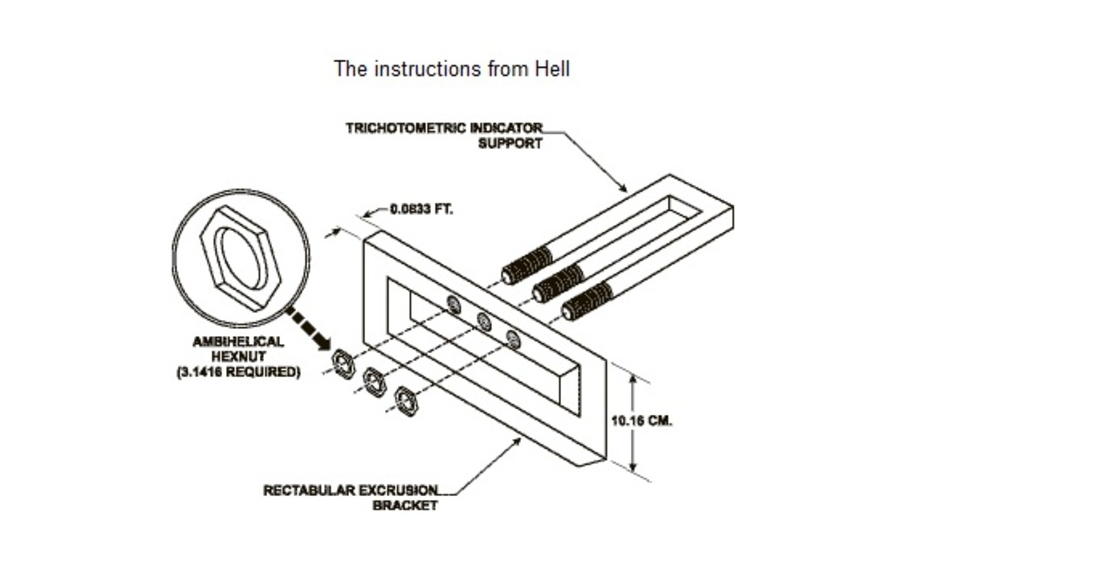 The instructions from Hell

TRICHOTOMETRIC INDICATOR SUPPORT

0.0833 FT.

AMBIHELICAL HEXNUT (3.1416 REQUIRED)

10.16 CM.

RECTABULAR EXCRUSION BRACKET