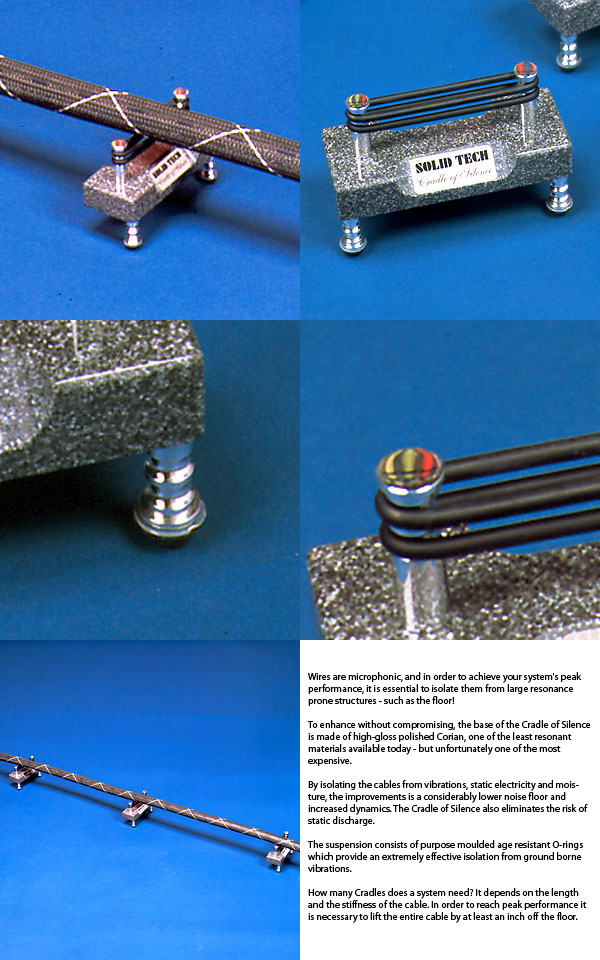 SOLID TECH

SOLID TECH
Cradle of Silence

Wires are microphonic, and in order to achieve your system's peak performance, it is essential to isolate them from large resonance prone structures - such as the floor!

To enhance without compromising, the base of the Cradle of Silence is made of high-gloss polished Corian, one of the least resonant materials available today - but unfortunately one of the most expensive.

By isolating the cables from vibrations, static electricity and moisture, the improvements is a considerably lower noise floor and increased dynamics. The Cradle of Silence also eliminates the risk of static discharge.

The suspension consists of purpose moulded age resistant O-rings which provide an extremely effective isolation from ground borne vibrations.

How many Cradles does a system need? It depends on the length and the stiffness of the cable. In order to reach peak performance it is necessary to lift the entire cable by at least an inch off the floor.