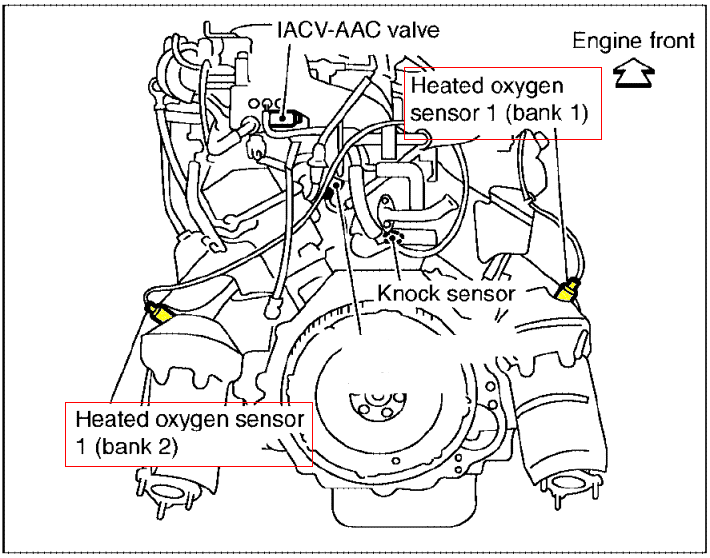 IACV-AAC valve

Engine front

Heated oxygen sensor 1 (bank 1)

Knock sensor

Heated oxygen sensor 1 (bank 2)