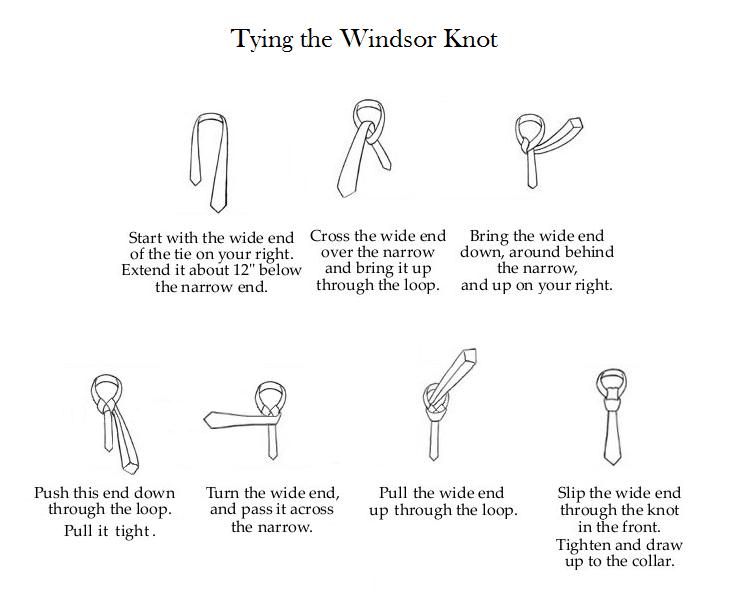 Tying the Windsor Knot

Start with the wide end of the tie on your right. Extend it about 12" below the narrow end.

Cross the wide end over the narrow and bring it up through the loop.

Bring the wide end down, around behind the narrow, and up on your right.

Push this end down through the loop.
Pull it tight.

Turn the wide end, and pass it across the narrow.

Pull the wide end up through the loop.

Slip the wide end through the knot in the front.
Tighten and draw up to the collar.