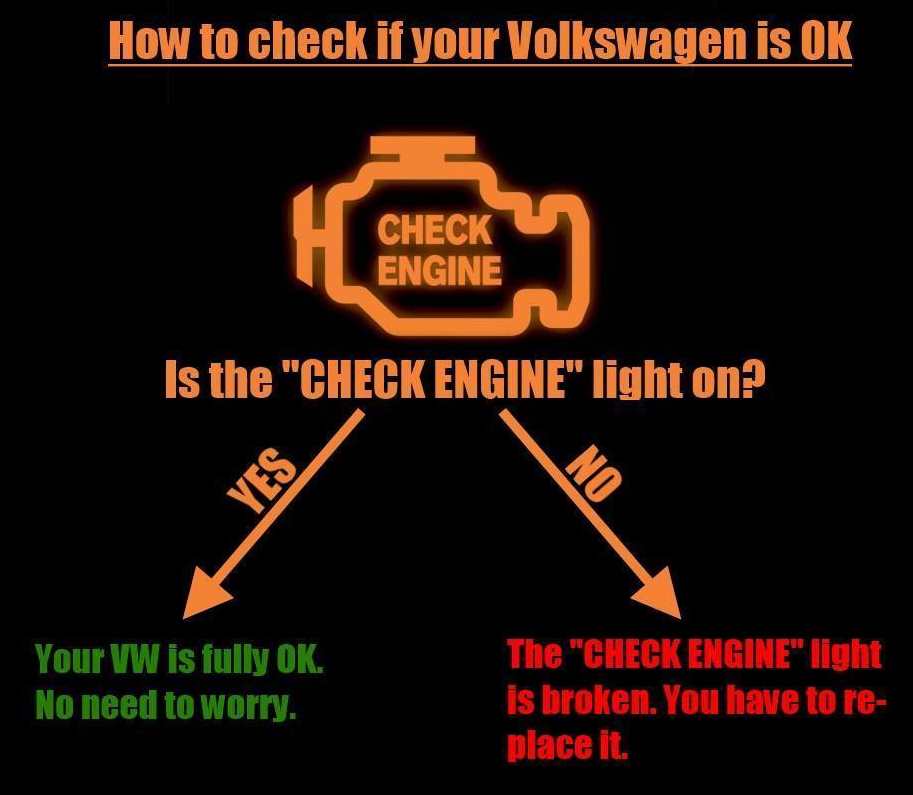 How to check if your Volkswagen is OK

CHECK ENGINE

Is the "CHECK ENGINE" light on?

YES

NO

Your VW is fully OK. No need to worry.

The "CHECK ENGINE" light is broken. You have to replace it.