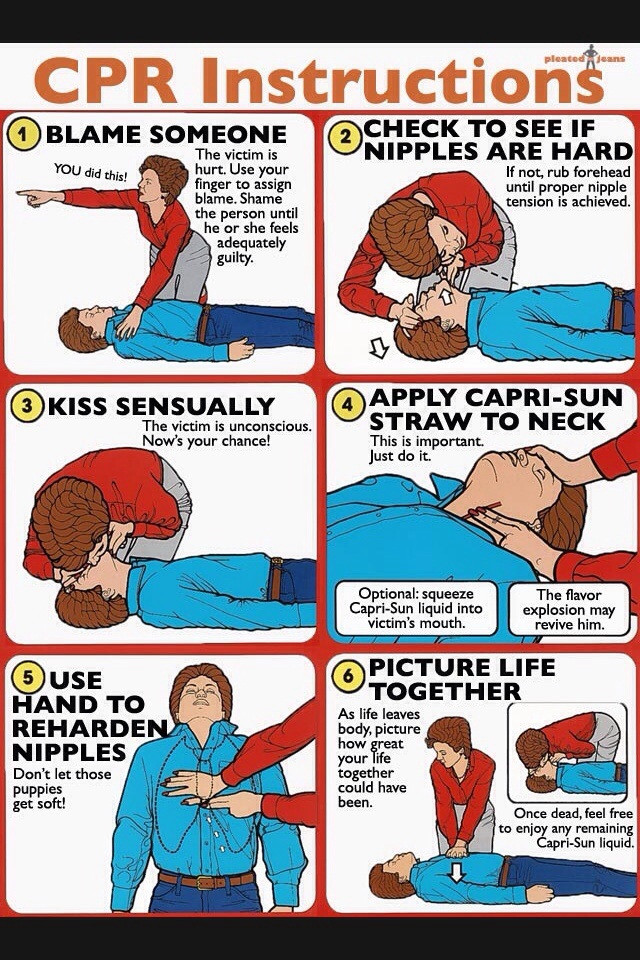 CPR Instructions

pleated jeans

1 BLAME SOMEONE

YOU did this!

The victim is hurt. Use your finger to assign blame. Shame the person until he or she feels adequately guilty.

2 CHECK TO SEE IF NIPPLES ARE HARD

If not, rub forehead until proper nipple tension is achieved.

3 KISS SENSUALLY

The victim is unconscious. Now's your chance!

4 APPLY CAPRI-SUN STRAW TO NECK

This is important. Just do it.

Optional: squeeze Capri-Sun liquid into victim's mouth.

The flavor explosion may revive him.

5 USE HAND TO REHARDEN NIPPLES

Don't let those puppies get soft!

6 PICTURE LIFE TOGETHER

As life leaves body, picture how great your life together could have been.

Once dead, feel free to enjoy any remaining Capri-Sun liquid.