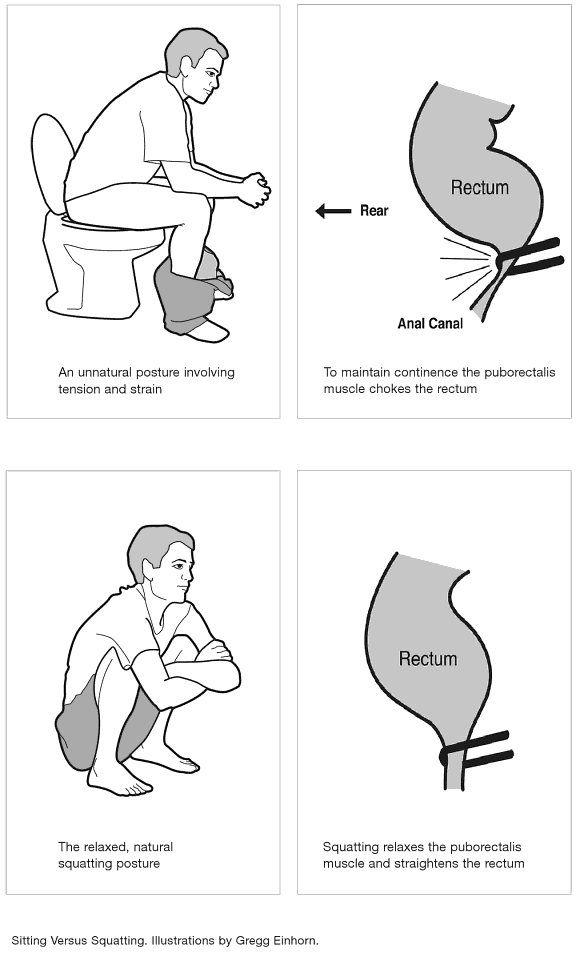 An unnatural posture involving tension and strain

Rear

Rectum

Anal Canal

To maintain continence the puborectalis muscle chokes the rectum

The relaxed, natural squatting posture

Rectum

Squatting relaxes the puborectalis muscle and straightens the rectum

Sitting Versus Squatting. Illustrations by Gregg Einhorn.