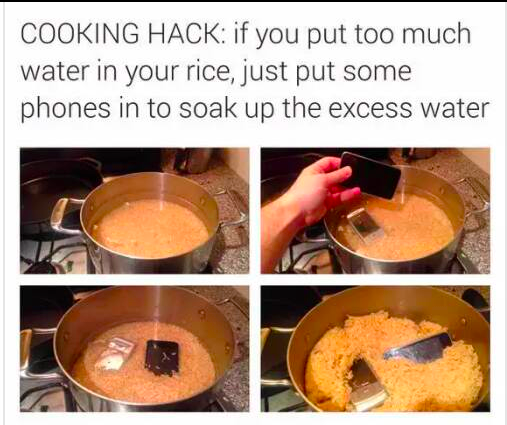 COOKING HACK: if you put too much water in your rice, just put some phones in to soak up the excess water