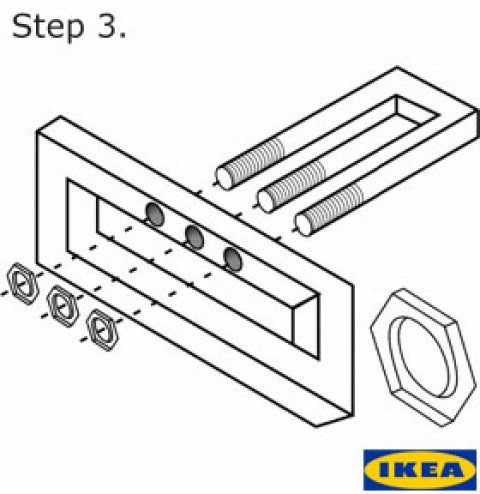 Step 3.

IKEA