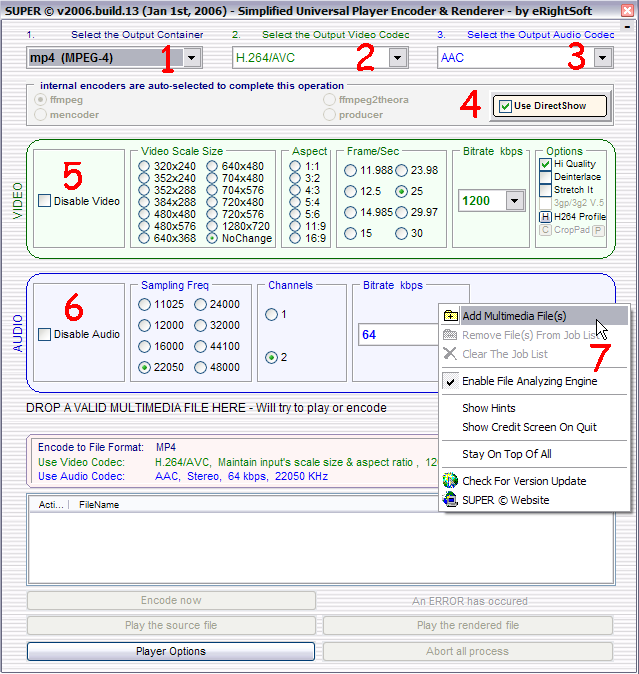 SUPER © v2006.build.13 (Jan 1st, 2006) - Simplified Universal Player Encoder & Renderer - by eRightSoft

1. Select the Output Container
mp4 (MPEG-4)
1

2. Select the Output Video Codec
H.264/AVC
2

3. Select the Output Audio Codec
AAC
3

internal encoders are auto-selected to complete this operation
ffmpeg
mencoder
ffmpeg2theora
producer
4
Use DirectShow

VIDEO
5
Disable Video

Video Scale Size
320x240
352x240
352x288
384x288
480x480
480x576
640x368
640x480
704x480
704x576
720x480
720x576
1280x720
NoChange

Aspect
1:1
3:2
4:3
5:4
5:6
11:9
16:9

Frame/Sec
11.988
12.5
14.985
15
23.98
25
29.97
30

Bitrate kbps
1200

Options
Hi Quality
Deinterlace
Stretch It
3gp/3g2 V.5
H H264 Profile
C CropPad P

AUDIO
6
Disable Audio

Sampling Freq
11025
12000
16000
22050
24000
32000
44100
48000

Channels
1
2

Bitrate kbps
64

Add Multimedia File(s)
Remove File(s) From Job List
Clear The Job List
7
Enable File Analyzing Engine
Show Hints
Show Credit Screen On Quit
Stay On Top Of All
Check For Version Update
SUPER © Website

DROP A VALID MULTIMEDIA FILE HERE - Will try to play or encode

Encode to File Format: MP4
Use Video Codec: H.264/AVC, Maintain input's scale size & aspect ratio , 12
Use Audio Codec: AAC, Stereo, 64 kbps, 22050 KHz

Acti... FileName

Encode now
An ERROR has occured
Play the source file
Play the rendered file
Player Options
Abort all process