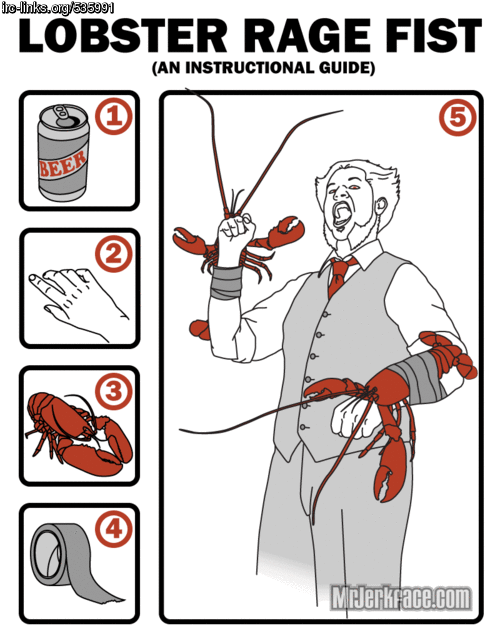 irc-links.org/535991

LOBSTER RAGE FIST

(AN INSTRUCTIONAL GUIDE)

1

BEER

2

3

4

5

MrJerkface.com