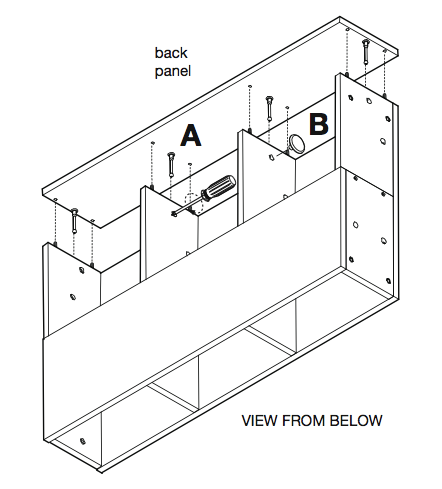 back panel

A

B

VIEW FROM BELOW